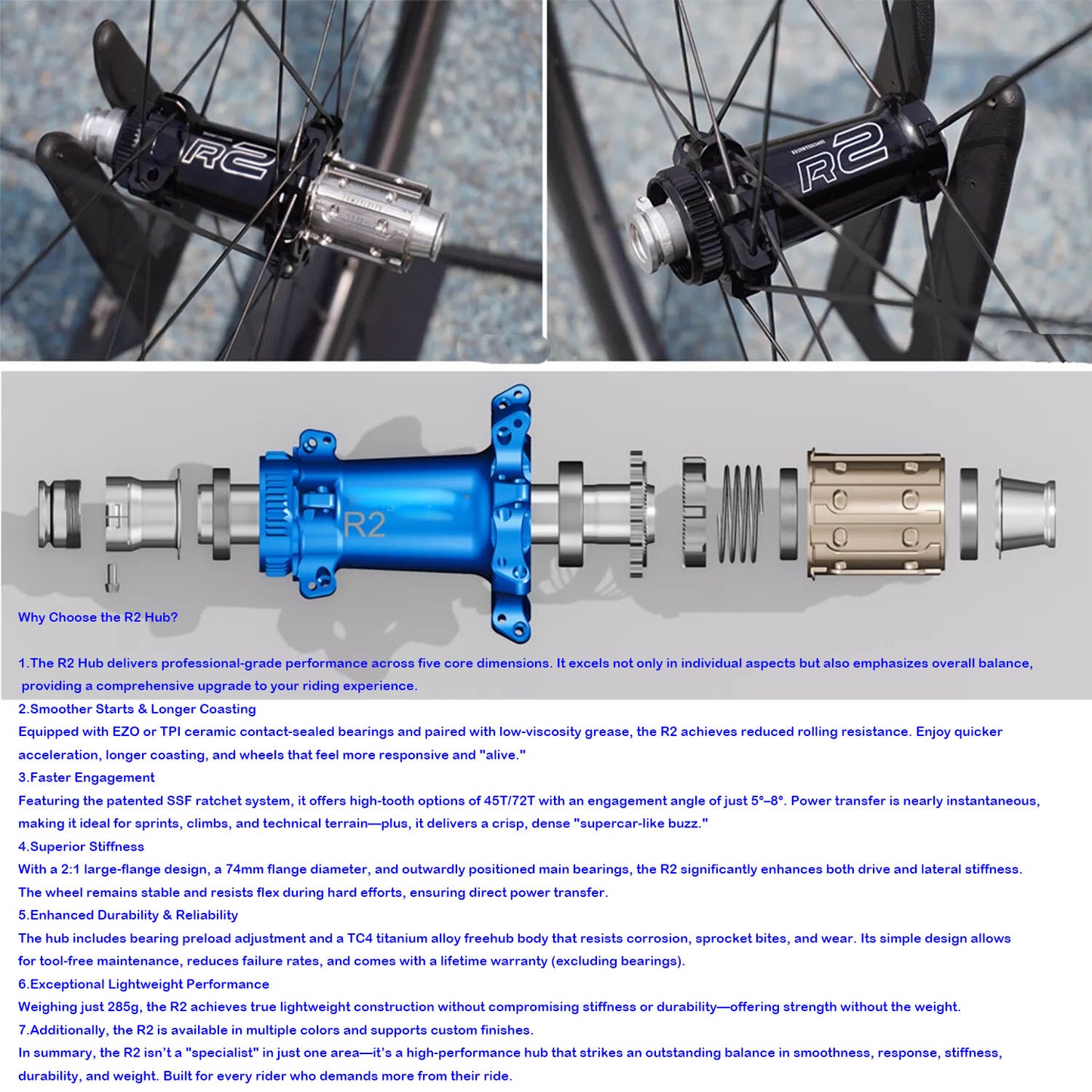 R2

R2

R2

Why Choose the R2 Hub?

1.The R2 Hub delivers professional-grade performance across five core dimensions. It excels not only in individual aspects but also emphasizes overall balance, providing a comprehensive upgrade to your riding experience.
2.Smoother Starts & Longer Coasting
Equipped with EZO or TPI ceramic contact-sealed bearings and paired with low-viscosity grease, the R2 achieves reduced rolling resistance. Enjoy quicker acceleration, longer coasting, and wheels that feel more responsive and "alive."
3.Faster Engagement
Featuring the patented SSF ratchet system, it offers high-tooth options of 45T/72T with an engagement angle of just 5°–8°. Power transfer is nearly instantaneous, making it ideal for sprints, climbs, and technical terrain—plus, it delivers a crisp, dense "supercar-like buzz."
4.Superior Stiffness
With a 2:1 large-flange design, a 74mm flange diameter, and outwardly positioned main bearings, the R2 significantly enhances both drive and lateral stiffness. The wheel remains stable and resists flex during hard efforts, ensuring direct power transfer.
5.Enhanced Durability & Reliability
The hub includes bearing preload adjustment and a TC4 titanium alloy freehub body that resists corrosion, sprocket bites, and wear. Its simple design allows for tool-free maintenance, reduces failure rates, and comes with a lifetime warranty (excluding bearings).
6.Exceptional Lightweight Performance
Weighing just 285g, the R2 achieves true lightweight construction without compromising stiffness or durability—offering strength without the weight.
7.Additionally, the R2 is available in multiple colors and supports custom finishes.
In summary, the R2 isn't a "specialist" in just one area—it's a high-performance hub that strikes an outstanding balance in smoothness, response, stiffness, durability, and weight. Built for every rider who demands more from their ride.